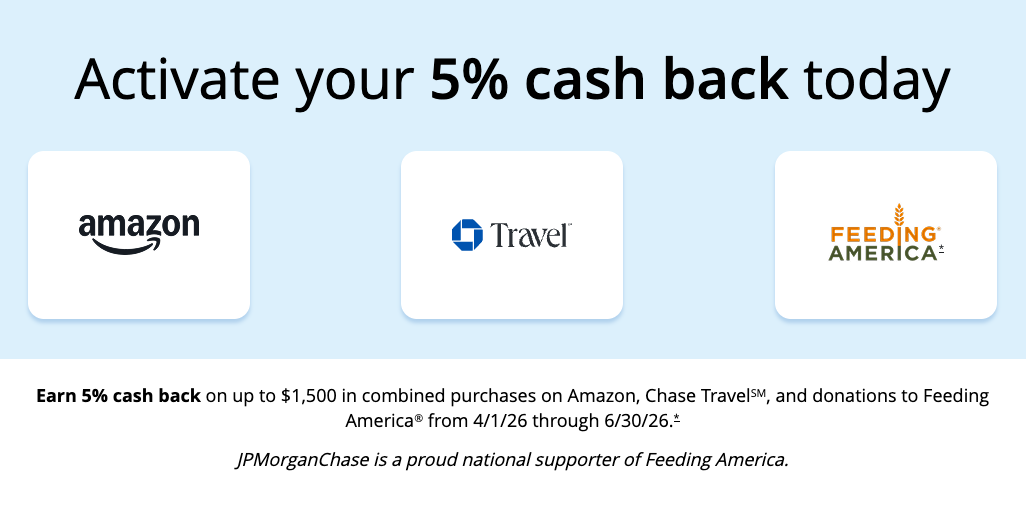 Activate your 5% cash back today

amazon

Travel

FEEDING AMERICA*

Earn 5% cash back on up to $1,500 in combined purchases on Amazon, Chase Travel℠, and donations to Feeding America® from 4/1/26 through 6/30/26.*

JPMorganChase is a proud national supporter of Feeding America.